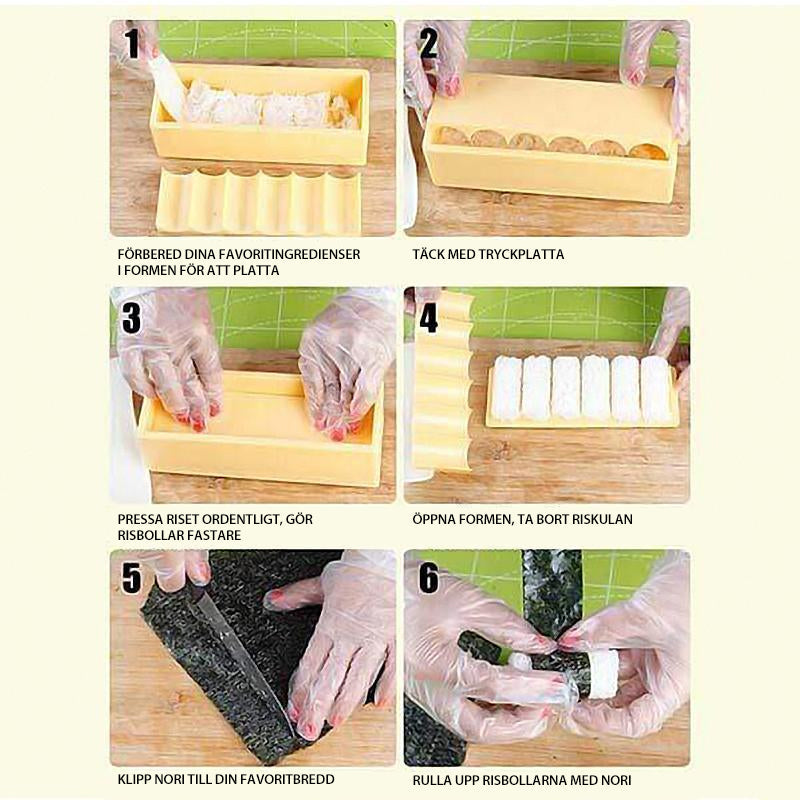 1

FÖRBERED DINA FAVORITINGREDIENSER I FORMEN FÖR ATT PLATTA

2

TÄCK MED TRYCKPLATTA

3

PRESSA RISET ORDENTLIGT, GÖR RISBOLLAR FASTARE

4

ÖPPNA FORMEN, TA BORT RISKULAN

5

KLIPP NORI TILL DIN FAVORITBREDD

6

RULLA UPP RISBOLLARNA MED NORI