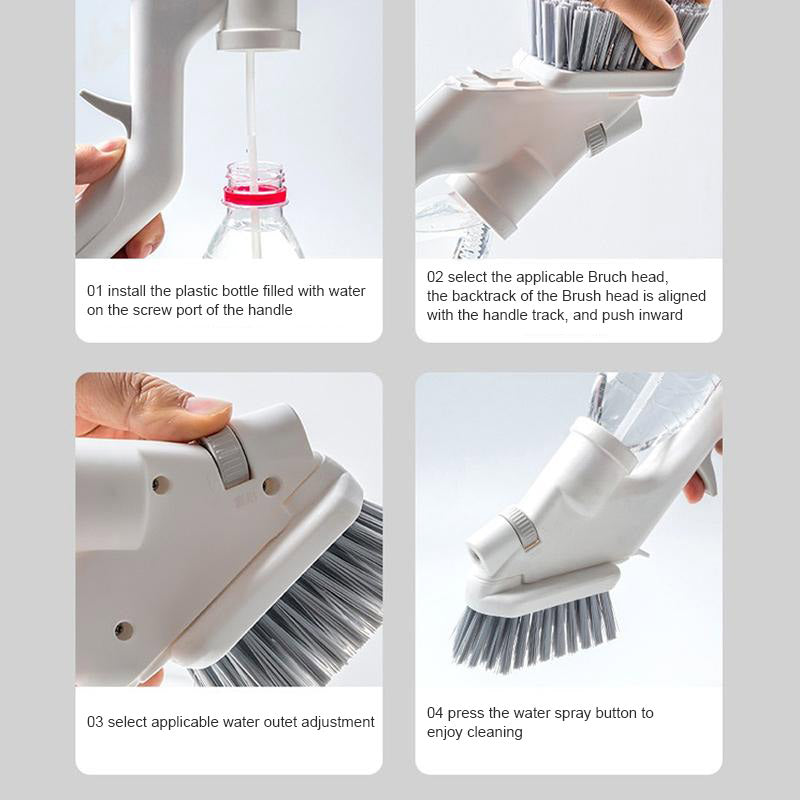 01 install the plastic bottle filled with water on the screw port of the handle

02 select the applicable Bruch head, the backtrack of the Brush head is aligned with the handle track, and push inward

03 select applicable water outet adjustment

04 press the water spray button to enjoy cleaning