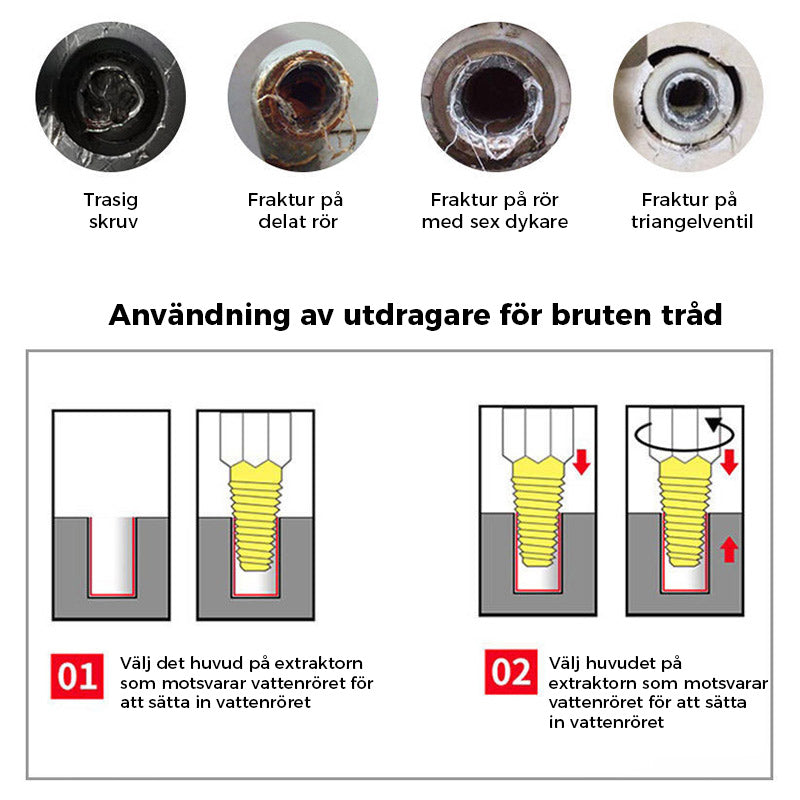 Trasig skruv

Fraktur på delat rör

Fraktur på rör med sex dykare

Fraktur på triangelventil

Användning av utdragare för bruten tråd

01 Välj det huvud på extraktorn som motsvarar vattenröret för att sätta in vattenröret

02 Välj huvudet på extraktorn som motsvarar vattenröret för att sätta in vattenröret