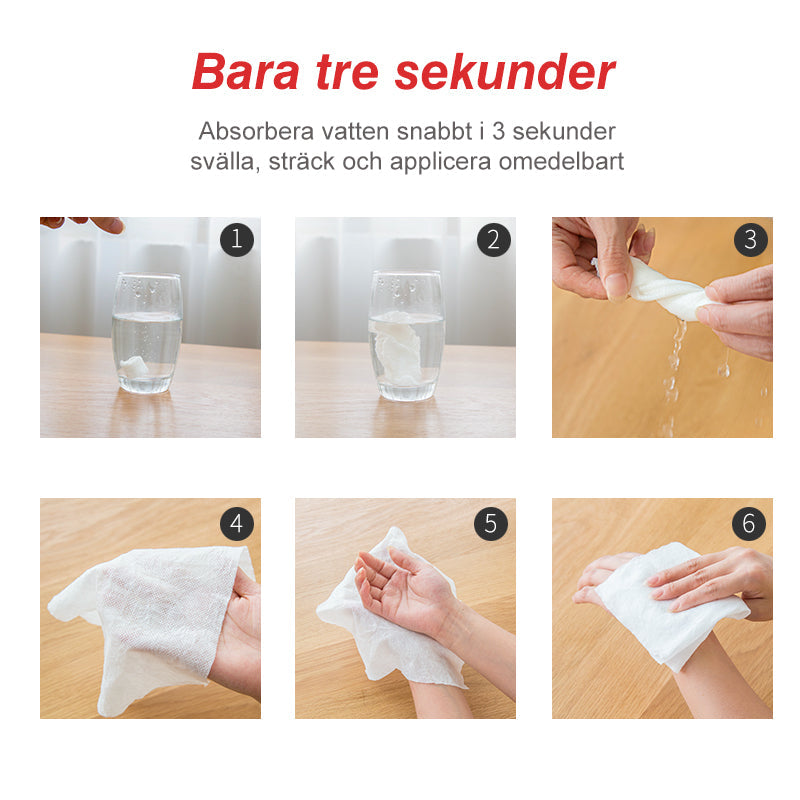 Bara tre sekunder

Absorbera vatten snabbt i 3 sekunder
svälla, sträck och applicera omedelbart

1

2

3

4

5

6