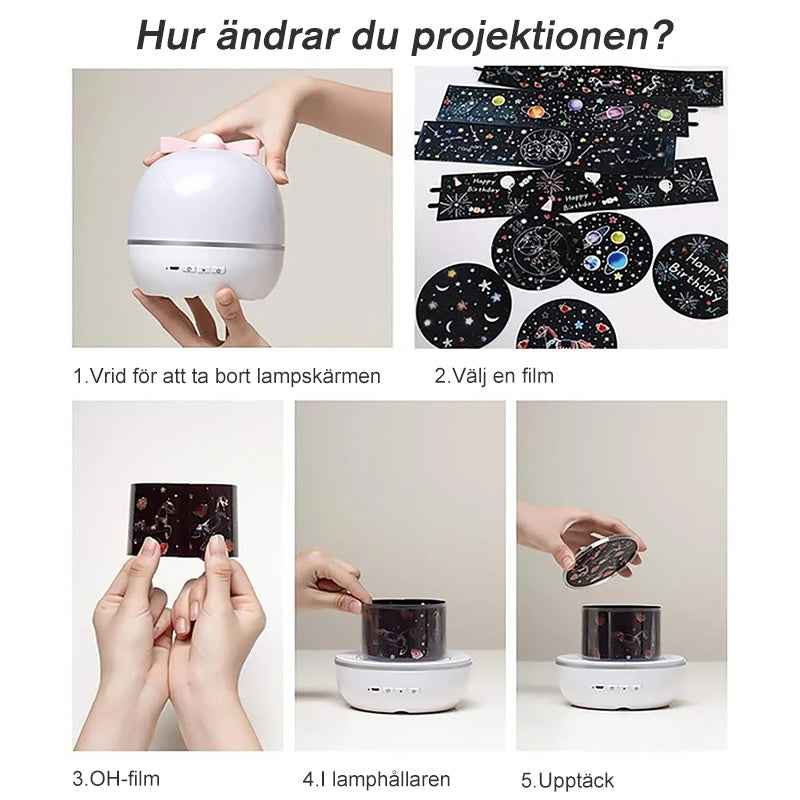 Hur ändrar du projektionen?

Happy Birthday

Happy Birthday

Happy Birthday

1.Vrid för att ta bort lampskärmen

2.Välj en film

3.OH-film

4.I lamphållaren

5.Upptäck