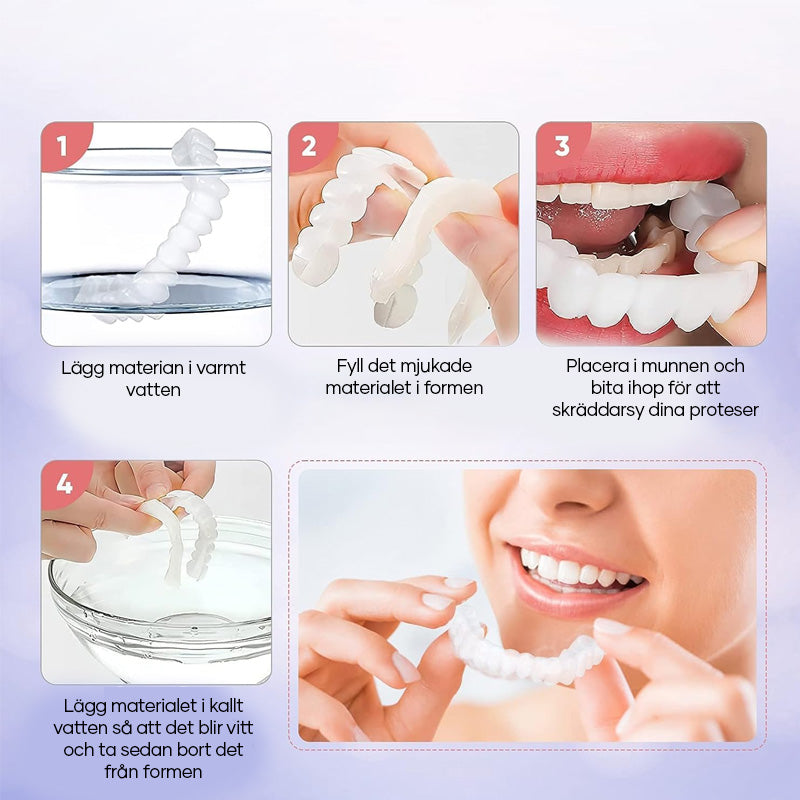 1

Lägg materian i varmt vatten

2

Fyll det mjukade materialet i formen

3

Placera i munnen och bita ihop för att skräddarsy dina proteser

4

Lägg materialet i kallt vatten så att det blir vitt och ta sedan bort det från formen