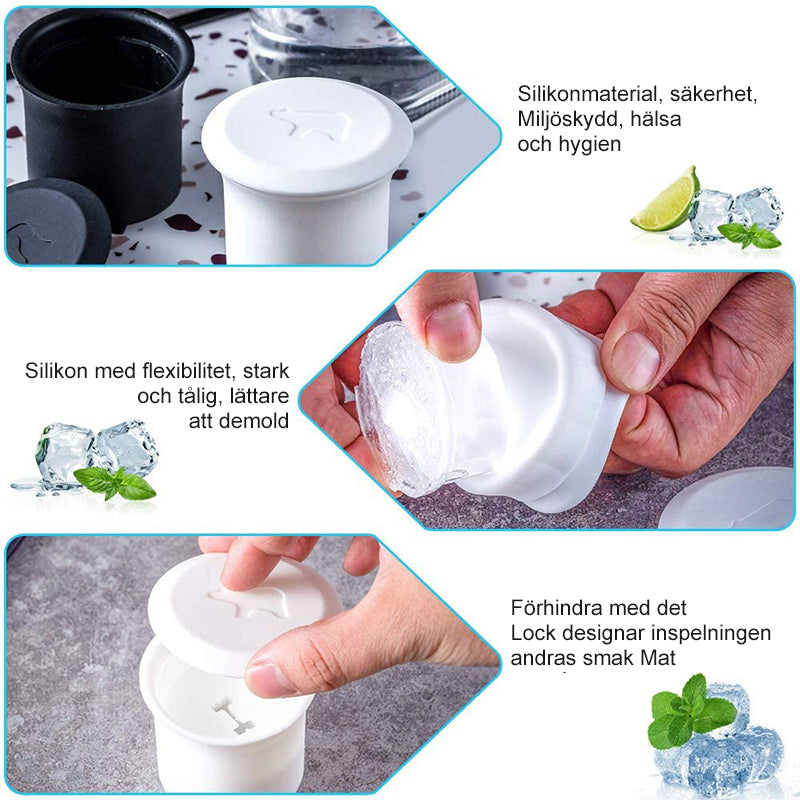 Silikonmaterial, säkerhet, Miljöskydd, hälsa och hygien

Silikon med flexibilitet, stark och tålig, lättare att demold

Förhindra med det Lock designar inspelningen andras smak Mat