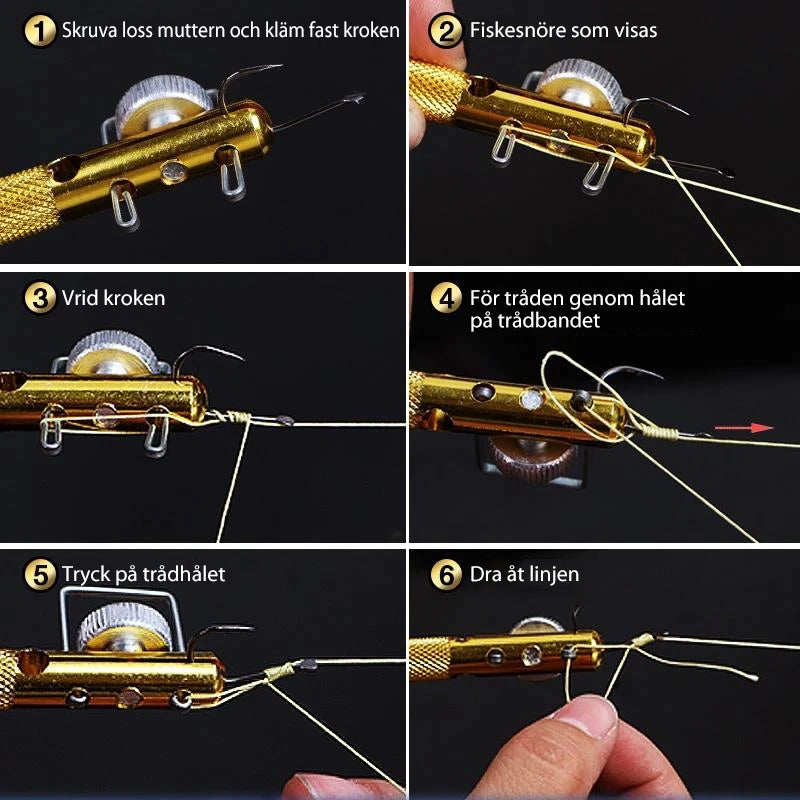 1 Skruva loss muttern och kläm fast kroken

2 Fiskesnöre som visas

3 Vrid kroken

4 För tråden genom hålet på trådbandet

5 Tryck på trådhålet

6 Dra åt linjen