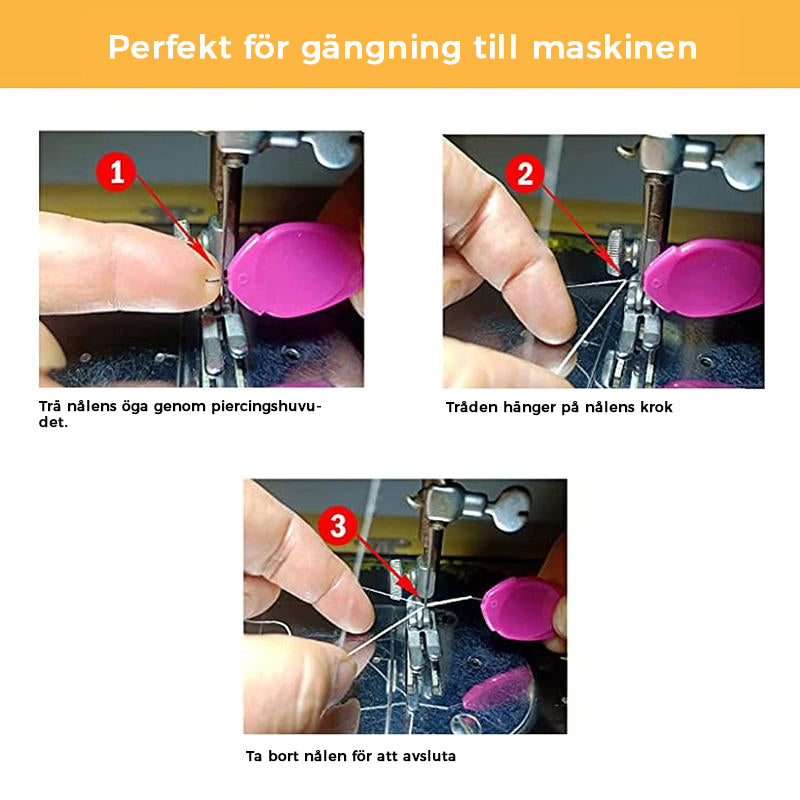 Perfekt för gängning till maskinen

1

Trä nålens öga genom piercingshuvudet.

2

Tråden hänger på nålens krok

3

Ta bort nålen för att avsluta