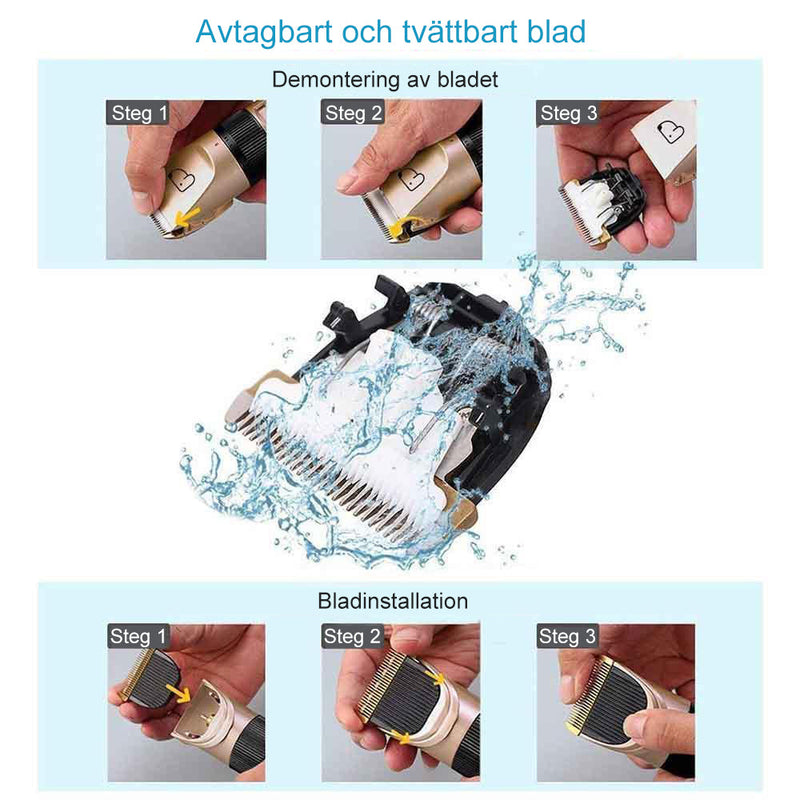 Avtagbart och tvättbart blad

Demontering av bladet

Steg 1

Steg 2

Steg 3

Bladinstallation

Steg 1

Steg 2

Steg 3