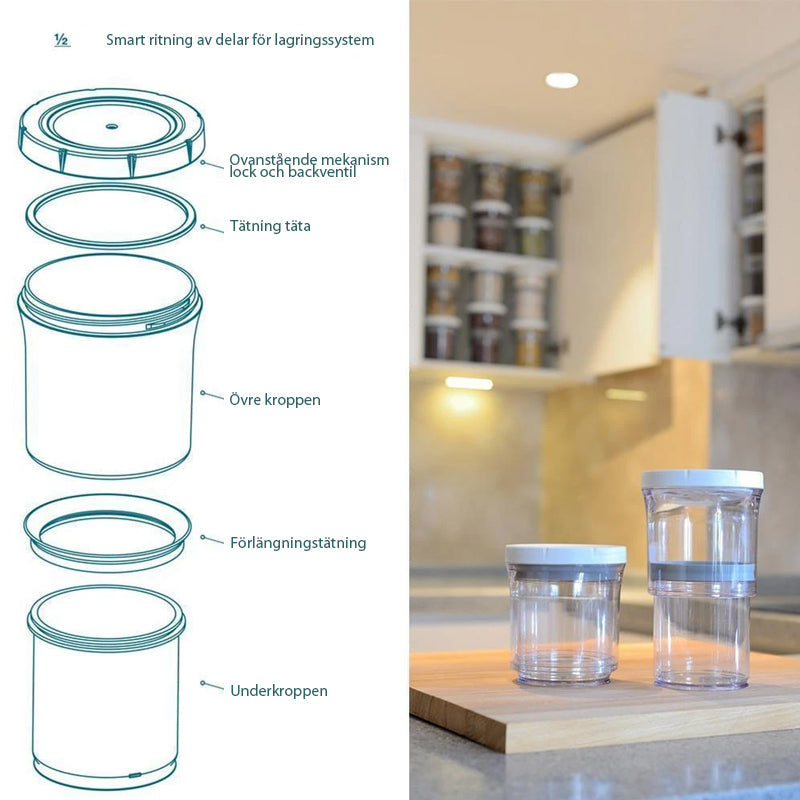 ½ Smart ritning av delar för lagringssystem

Ovanstående mekanism lock och backventil

Tätning täta

Övre kroppen

Förlängningstätning

Underkroppen