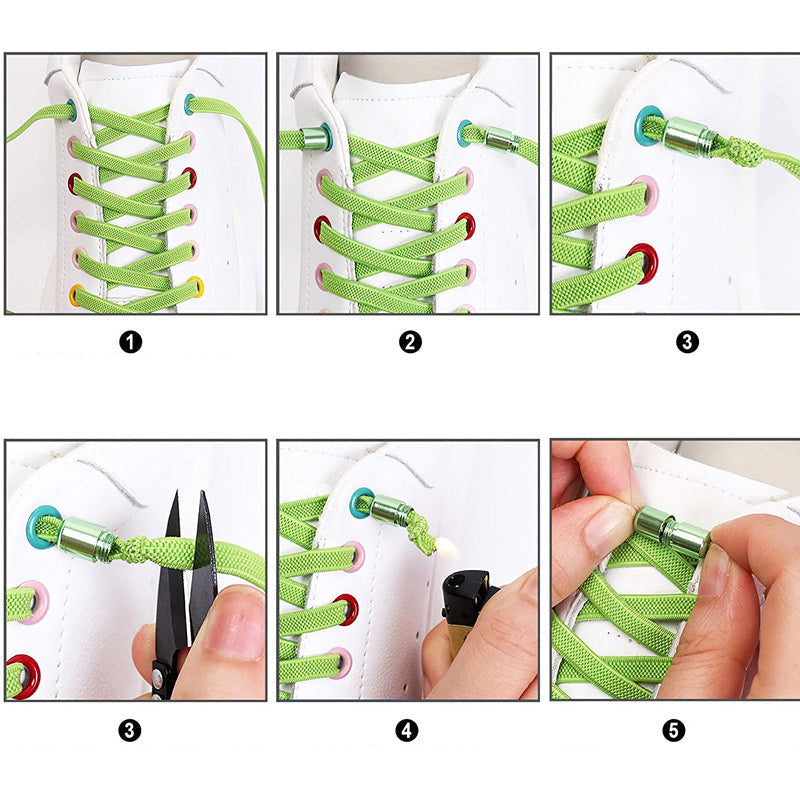 1

2

3

3

4

5