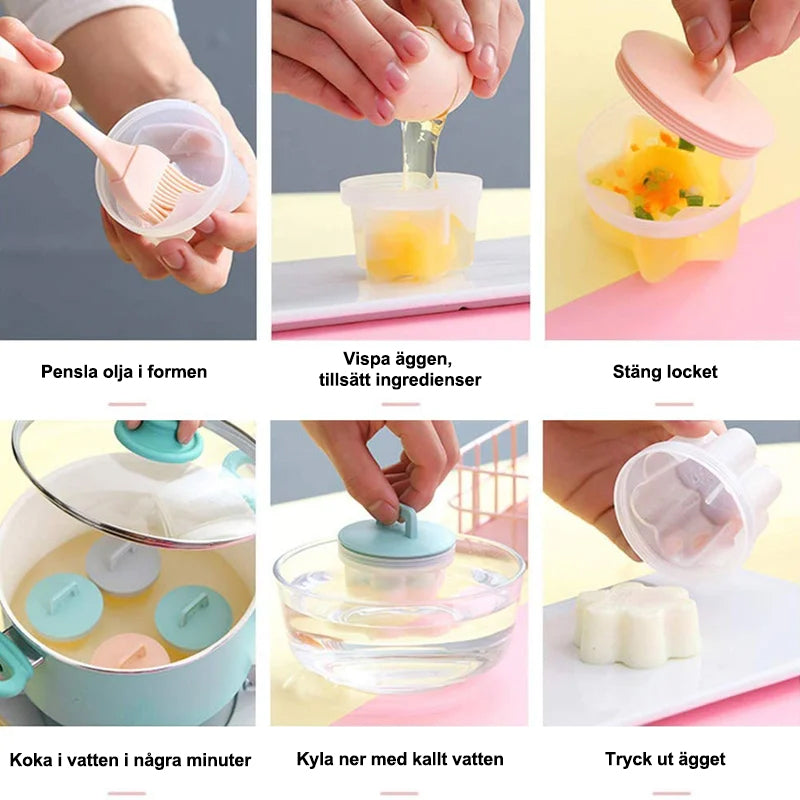 Pensla olja i formen

Vispa äggen, tillsätt ingredienser

Stäng locket

Koka i vatten i några minuter

Kyla ner med kallt vatten

Tryck ut ägget