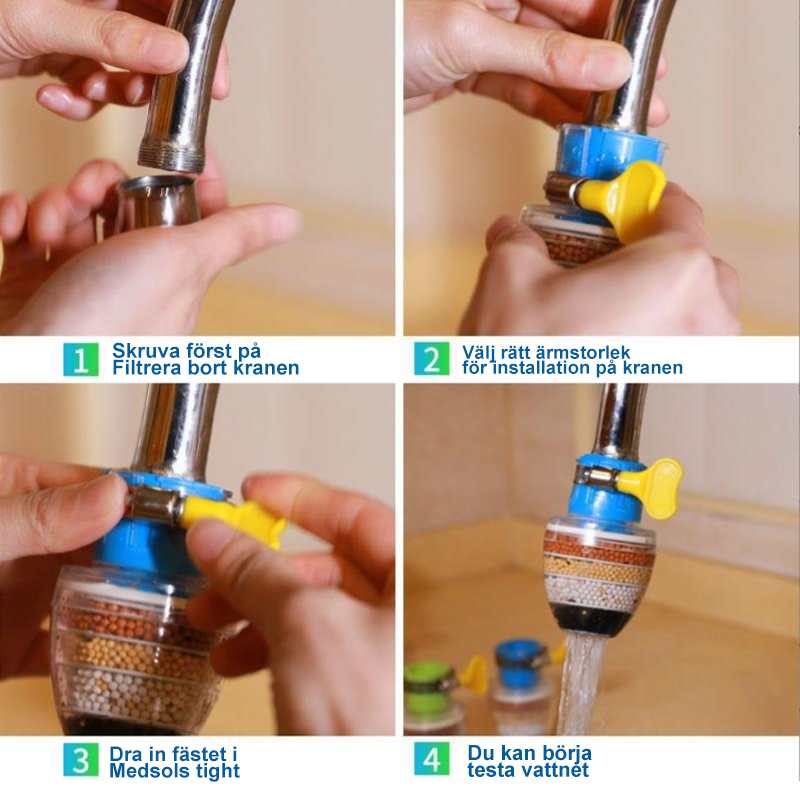 1 Skruva först på Filtrera bort kranen

2 Välj rätt ärmstorlek för installation på kranen

3 Dra in fästet i Medsols tight

4 Du kan börja testa vattnet