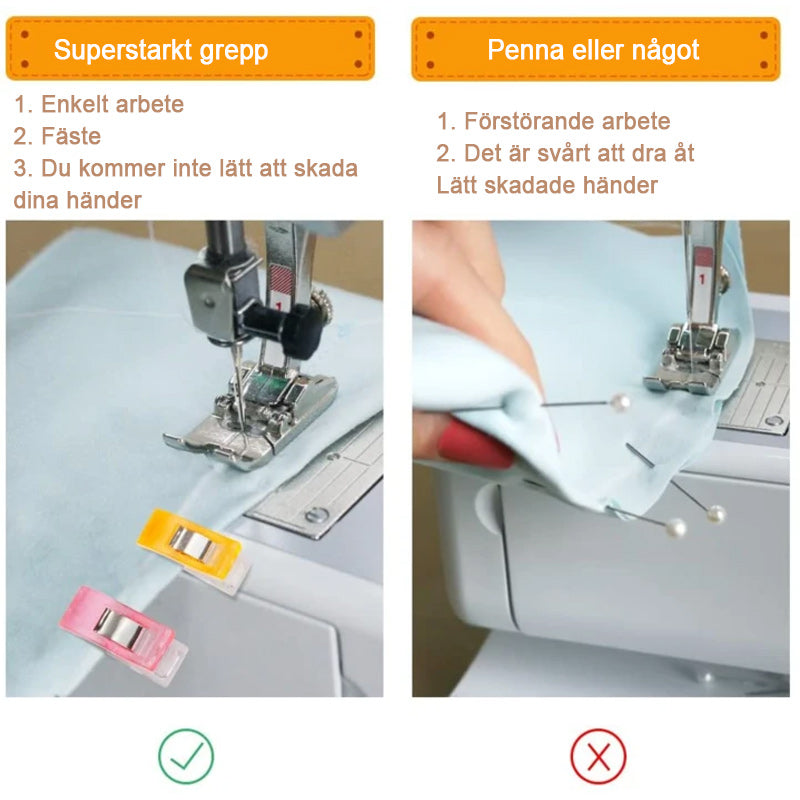 Superstarkt grepp

1. Enkelt arbete
2. Fäste
3. Du kommer inte lätt att skada dina händer

1

Penna eller något

1. Förstörande arbete
2. Det är svårt att dra åt
Lätt skadade händer

1