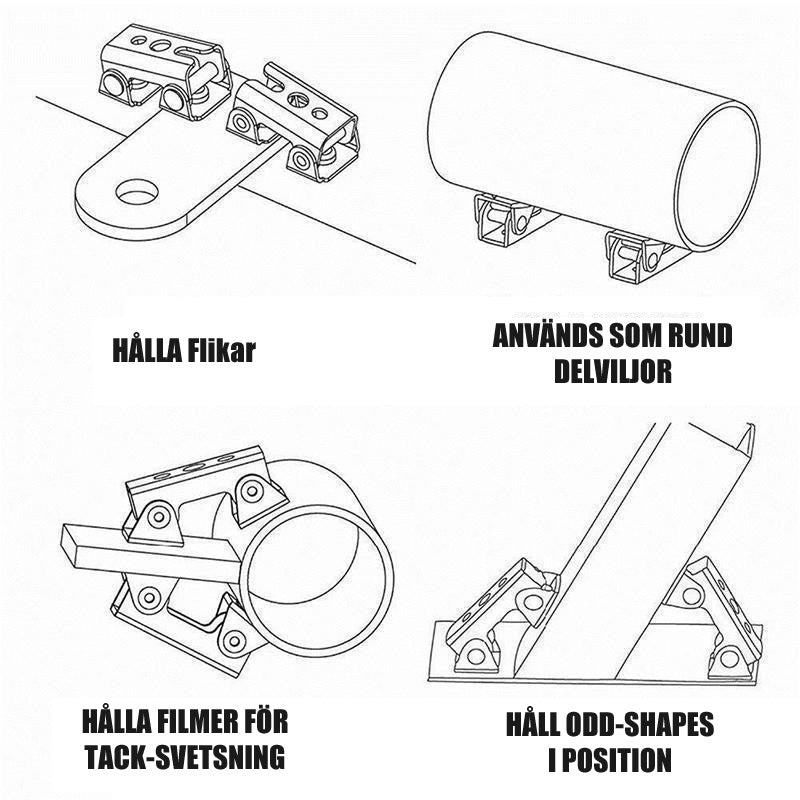 HÅLLA Flikar

ANVÄNDS SOM RUND DELVILJOR

HÅLLA FILMER FÖR TACK-SVETSNING

HÅLL ODD-SHAPES I POSITION