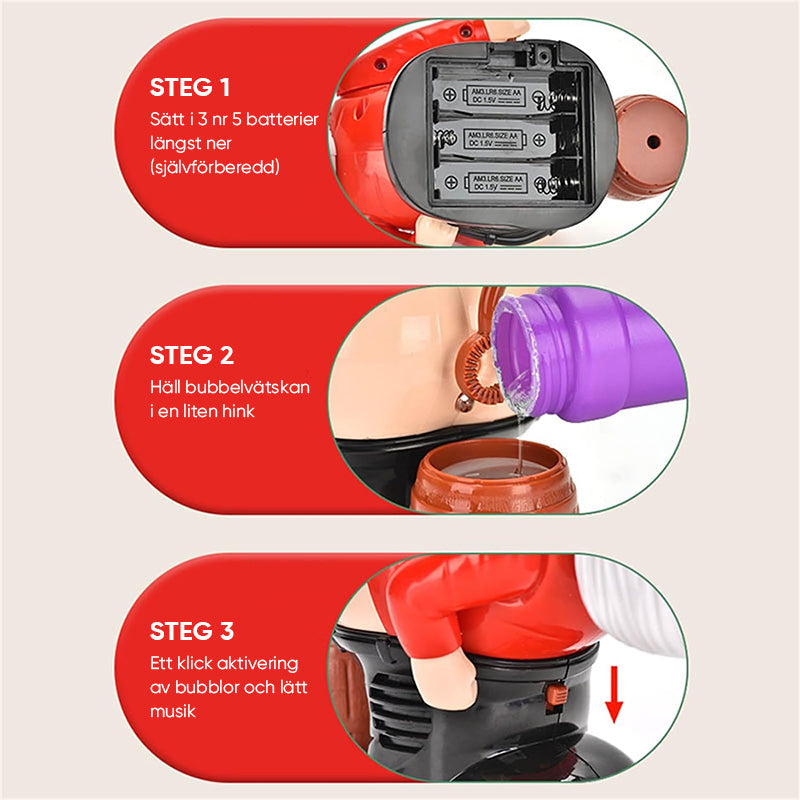 STEG 1
Sätt i 3 nr 5 batterier längst ner (självförberedd)

AM3.LR6.SIZE AA DC 1.5V
AM3.LR6.SIZE AA DC 1.5V
AM3.LR6.SIZE AA DC 1.5V

STEG 2
Häll bubbelvätskan i en liten hink

STEG 3
Ett klick aktivering av bubblor och lätt musik