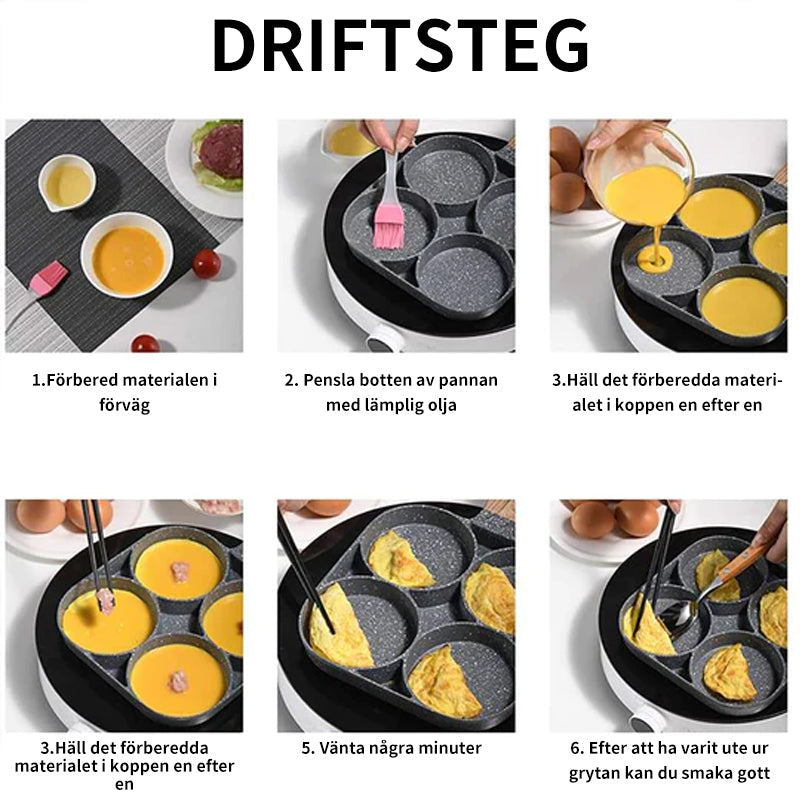 DRIFTSTEG

1.Förbered materialen i förväg

2. Pensla botten av pannan med lämplig olja

3.Häll det förberedda materialet i koppen en efter en

3.Häll det förberedda materialet i koppen en efter en

5. Vänta några minuter

6. Efter att ha varit ute ur grytan kan du smaka gott