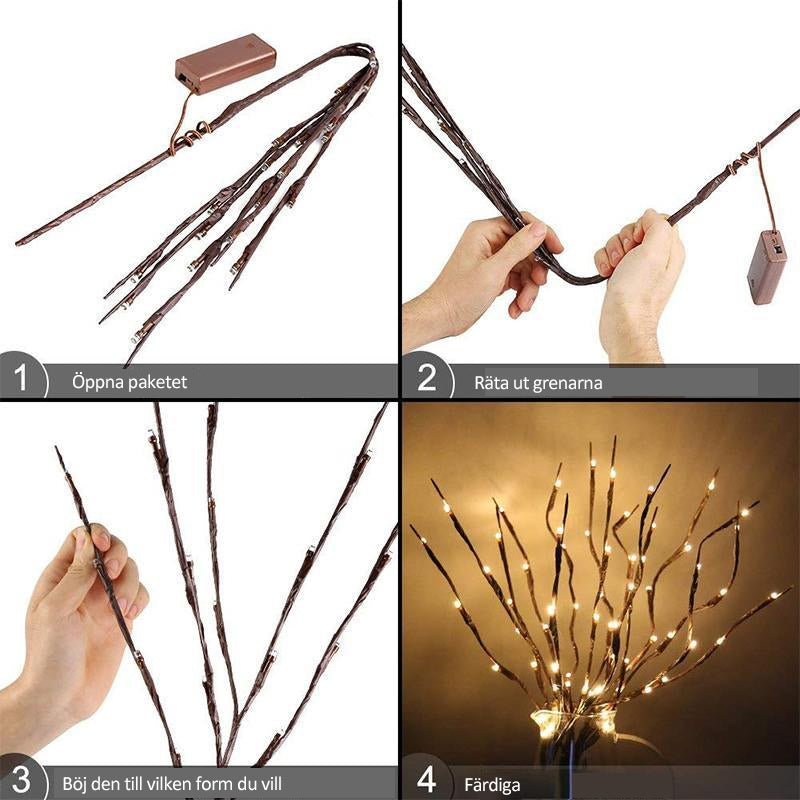 1 Öppna paketet

2 Räta ut grenarna

3 Böj den till vilken form du vill

4 Färdiga