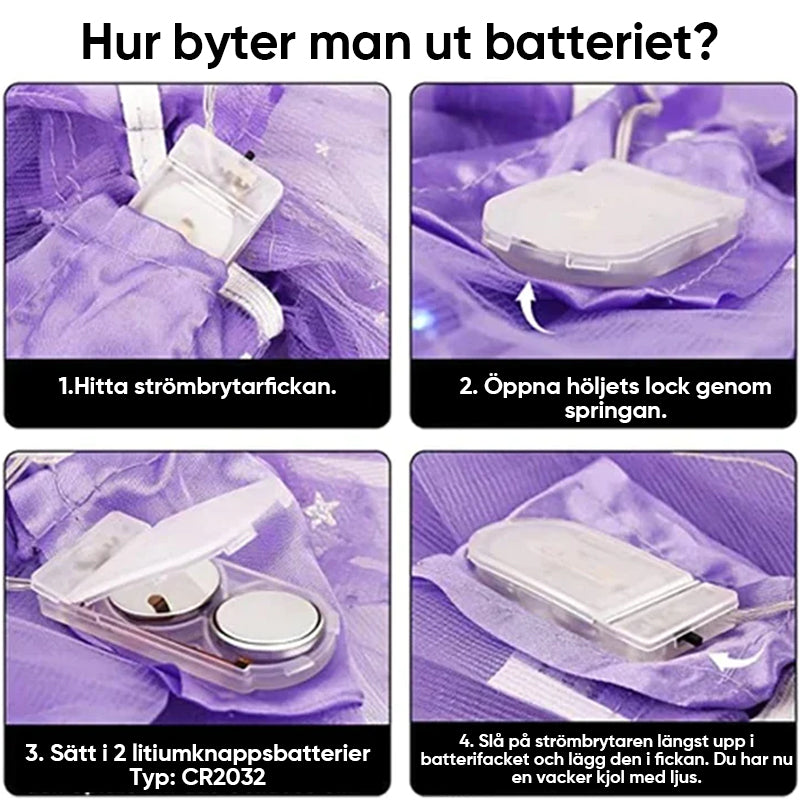 Hur byter man ut batteriet?

1.Hitta strömbrytarfickan.

2. Öppna höljets lock genom springan.

3. Sätt i 2 litiumknappsbatterier Typ: CR2032

4. Slå på strömbrytaren längst upp i batterifacket och lägg den i fickan. Du har nu en vacker kjol med ljus.