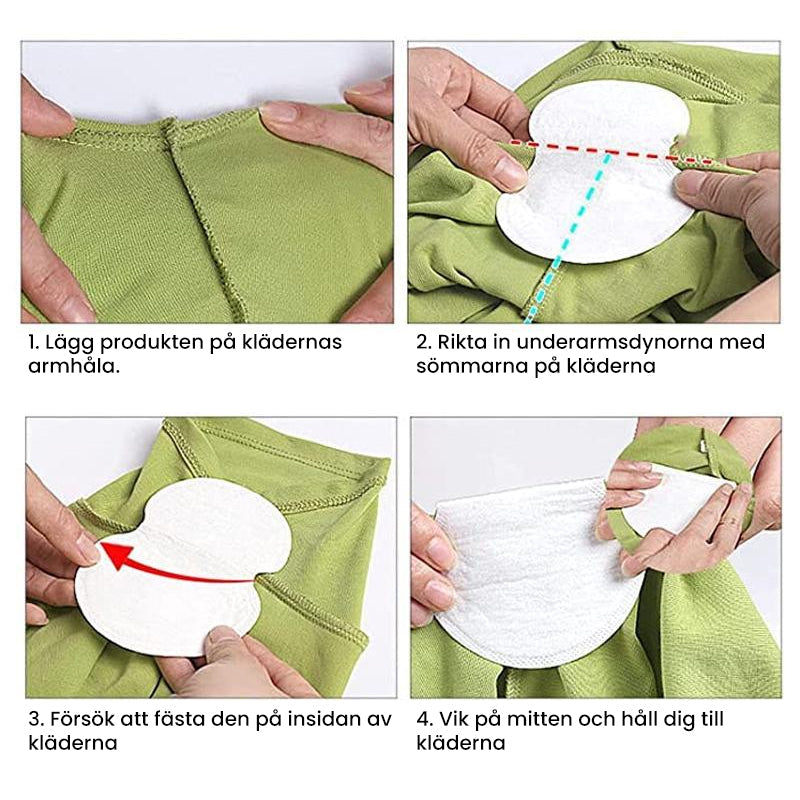 1. Lägg produkten på klädernas armhåla.

2. Rikta in underarmsdynorna med sömmarna på kläderna

3. Försök att fästa den på insidan av kläderna

4. Vik på mitten och håll dig till kläderna