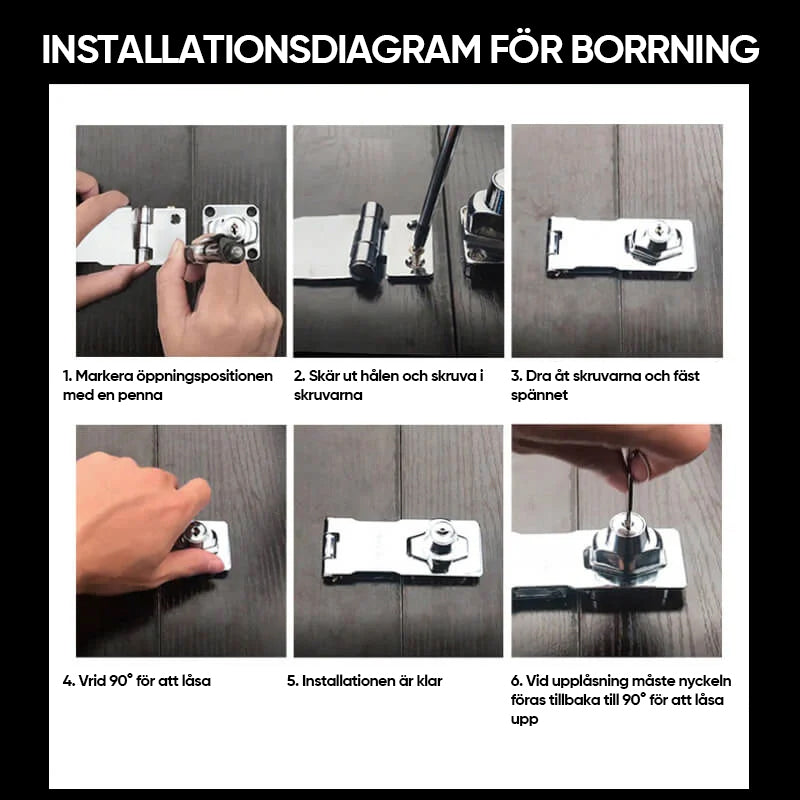 INSTALLATIONSDIAGRAM FÖR BORRNING

1. Markera öppningspositionen med en penna

2. Skär ut hålen och skruva i skruvarna

3. Dra åt skruvarna och fäst spännet

4. Vrid 90° för att låsa

5. Installationen är klar

6. Vid upplåsning måste nyckeln föras tillbaka till 90° för att låsa upp