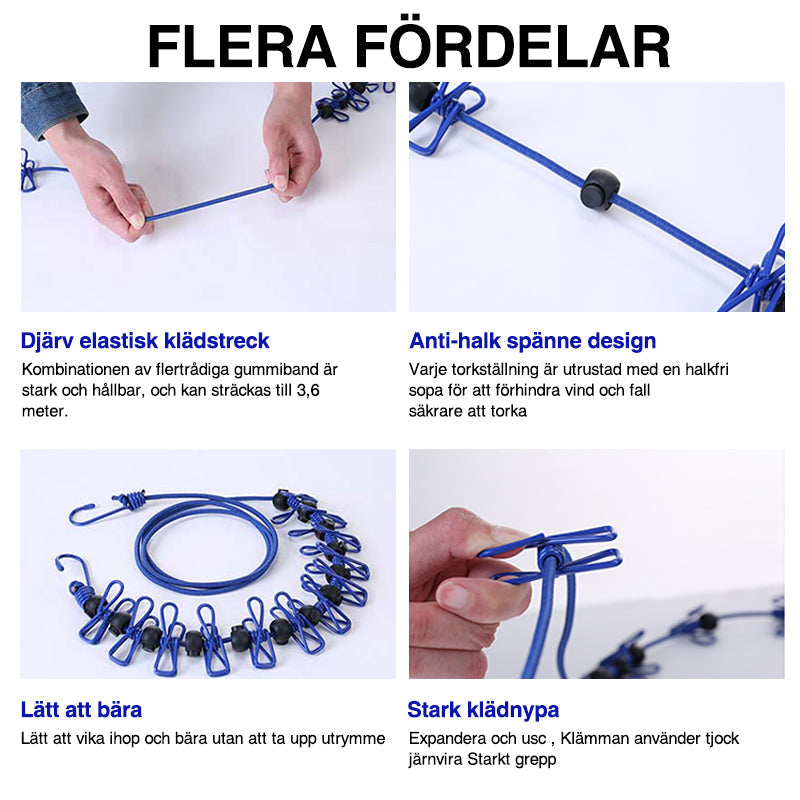 FLERA FÖRDELAR

Djärv elastisk klädstreck
Kombinationen av flertrådiga gummiband är stark och hållbar, och kan sträckas till 3,6 meter.

Anti-halk spänne design
Varje torkställning är utrustad med en halkfri sopa för att förhindra vind och fall säkrare att torka

Lätt att bära
Lätt att vika ihop och bära utan att ta upp utrymme

Stark klädnypa
Expandera och usc , Klämman använder tjock järnvira Starkt grepp