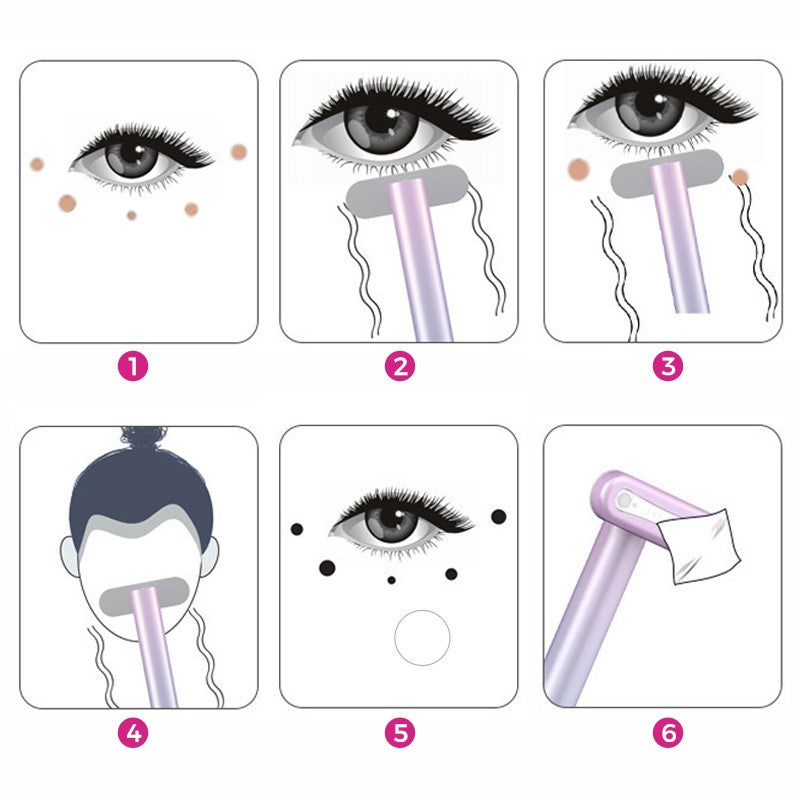 1

2

3

4

5

6