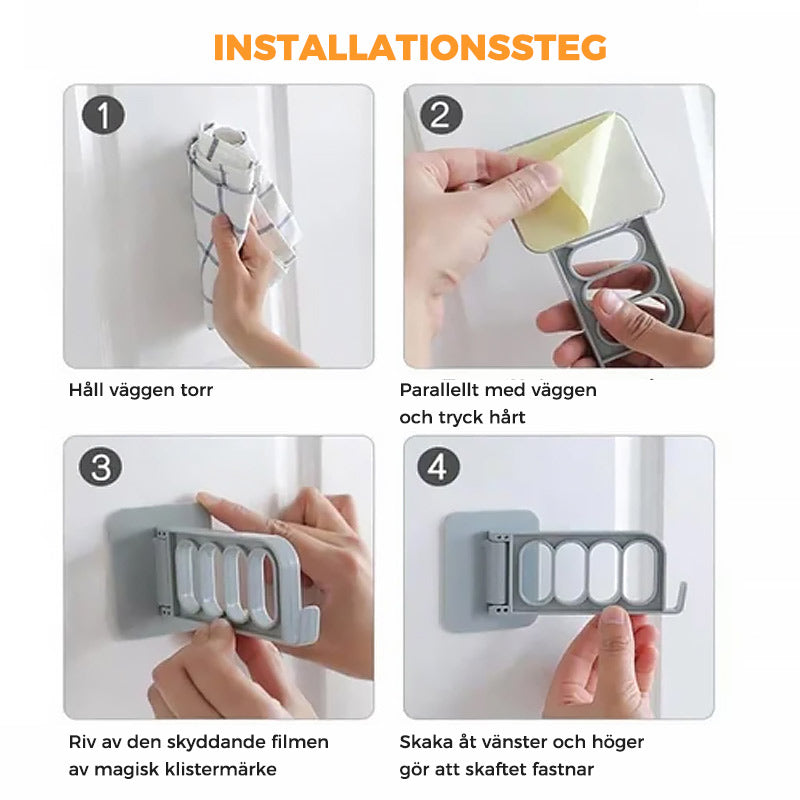 INSTALLATIONSSTEG

1

Håll väggen torr

2

Parallellt med väggen och tryck hårt

3

Riv av den skyddande filmen av magisk klistermärke

4

Skaka åt vänster och höger gör att skaftet fastnar