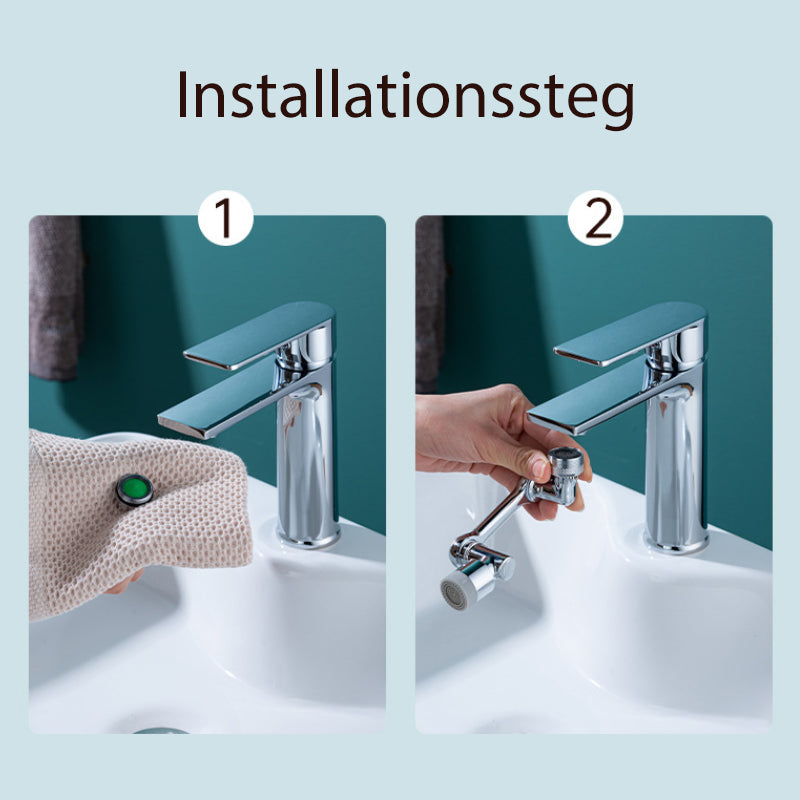 Installationssteg

1

2